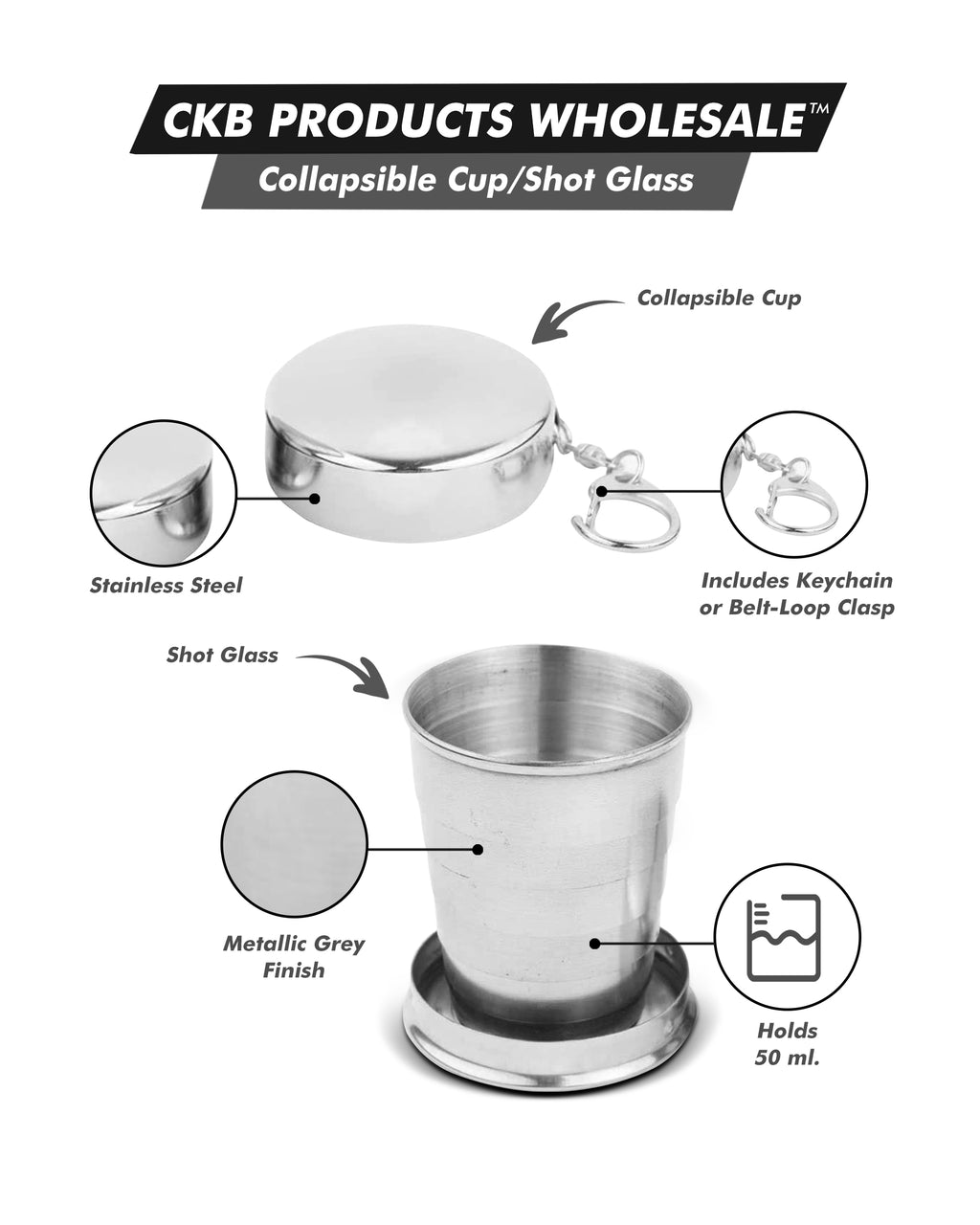 CKB PRODUCTS WHOLESALE™
Collapsible Cup/Shot Glass

Collapsible Cup

Stainless Steel

Includes Keychain or Belt-Loop Clasp

Shot Glass

Metallic Grey Finish

Holds 50 ml.